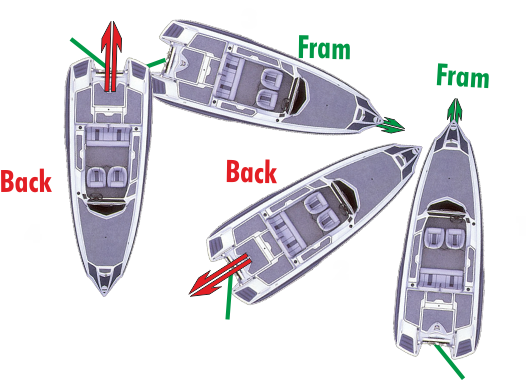 Fram

Fram

Back

Back